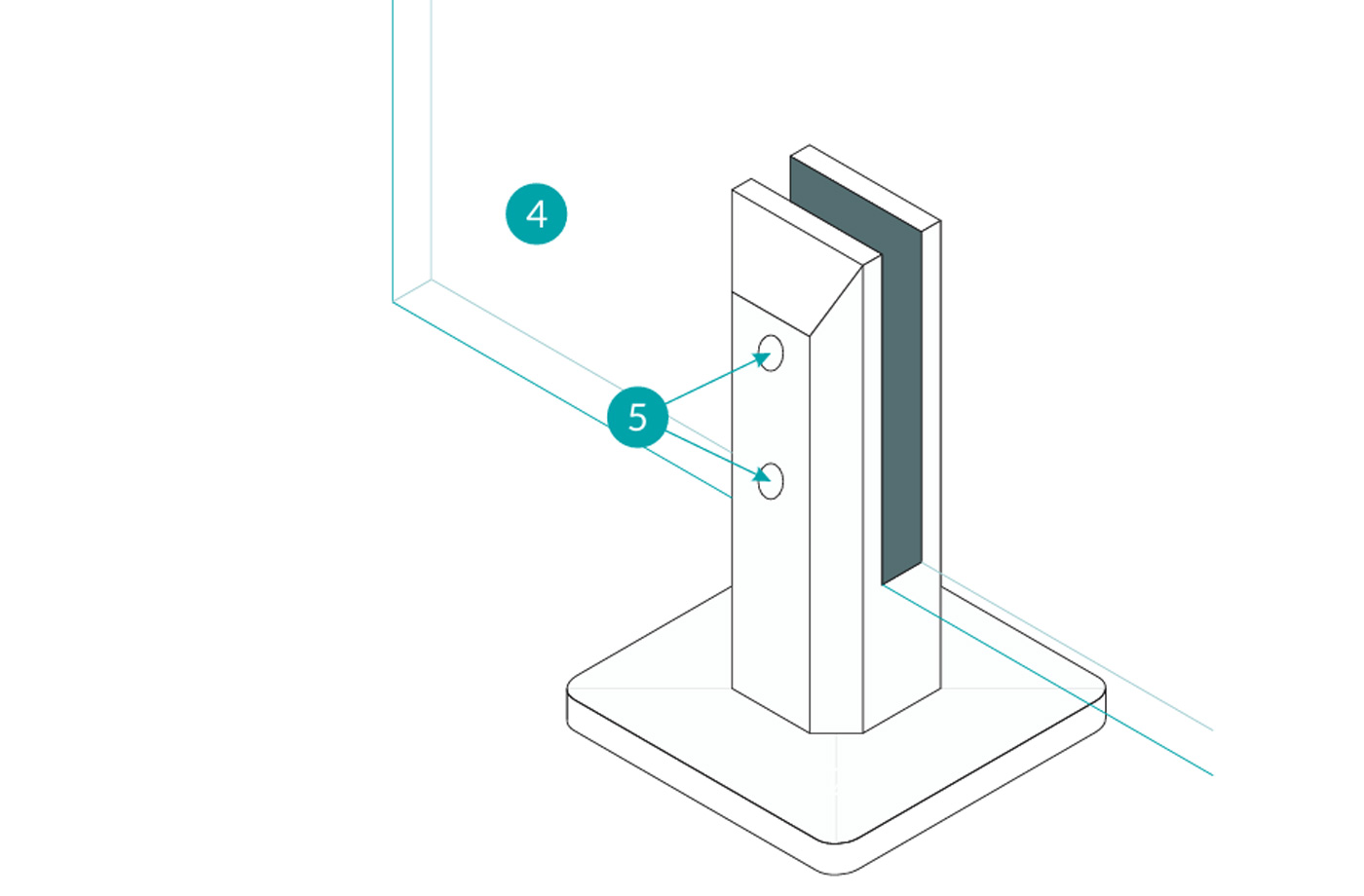 4

5