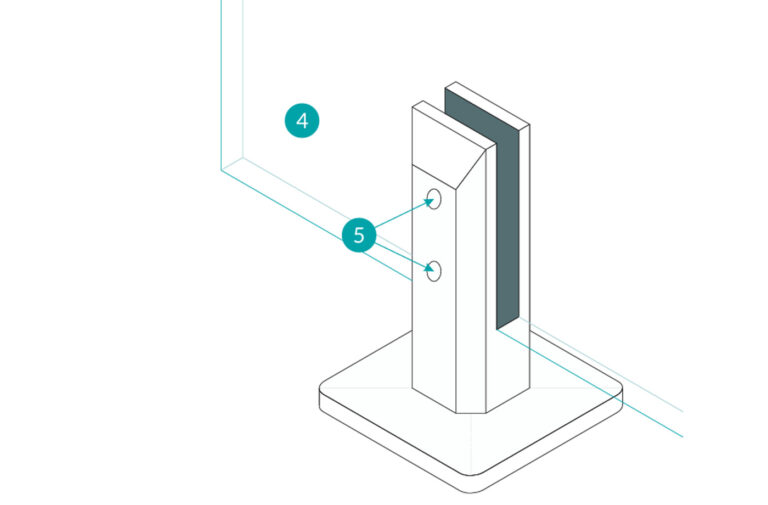 4

5